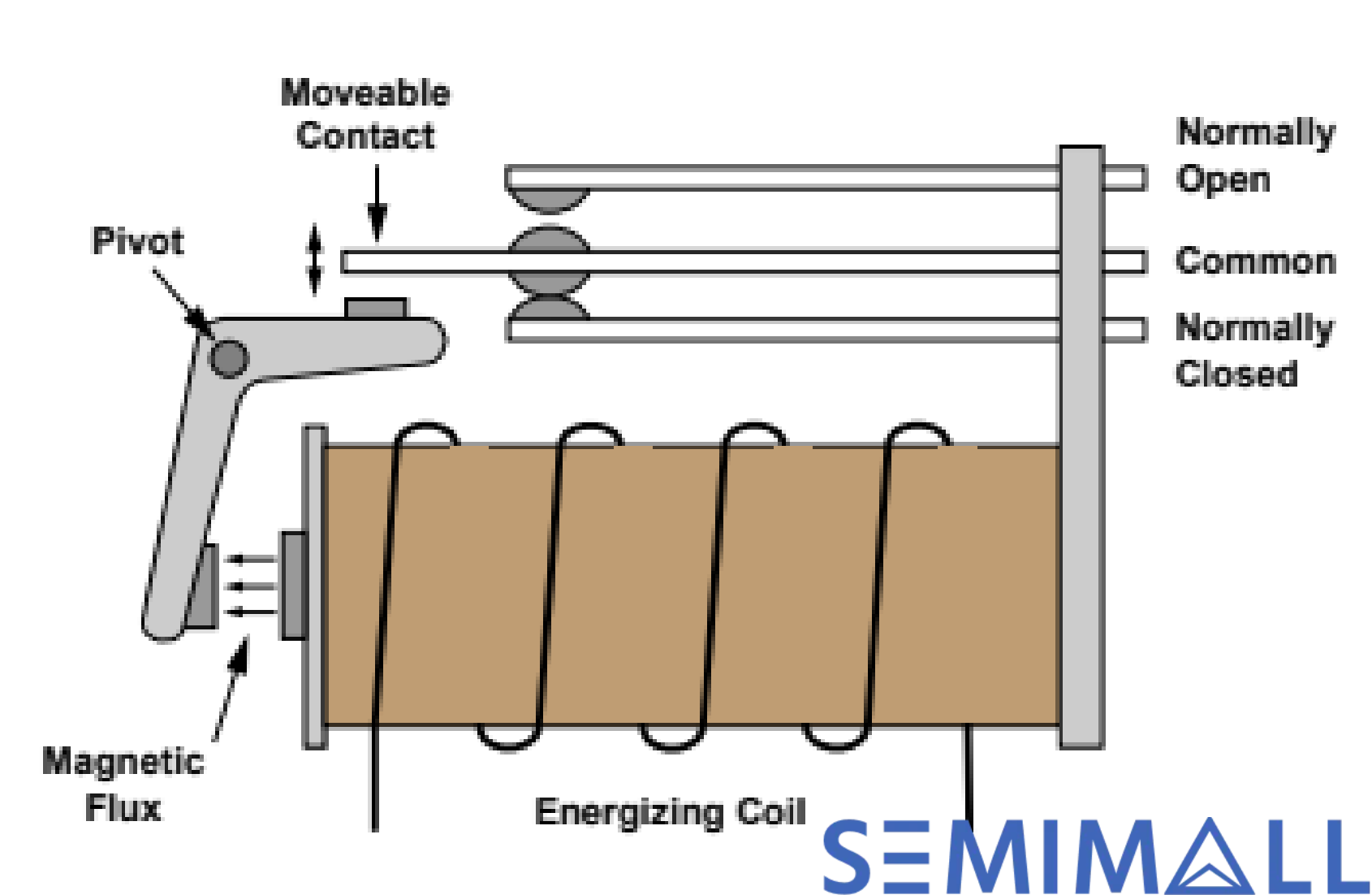 Moveable Contact

Normally Open

Pivot

Common

Normally Closed

Magnetic Flux

Energizing Coil

SEMIMALL